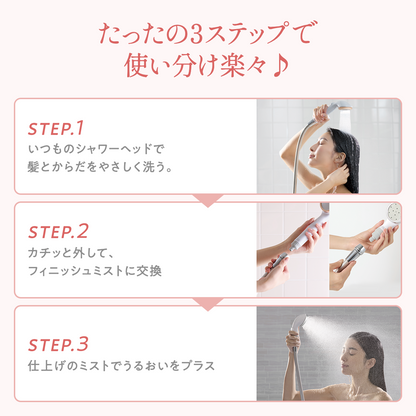 たったの3ステップで
使い分け楽々♪

STEP.1
いつものシャワーヘッドで
髪とからだをやさしく洗う。

STEP.2
カチッと外して、
フィニッシュミストに交換

STEP.3
仕上げのミストでうるおいをプラス