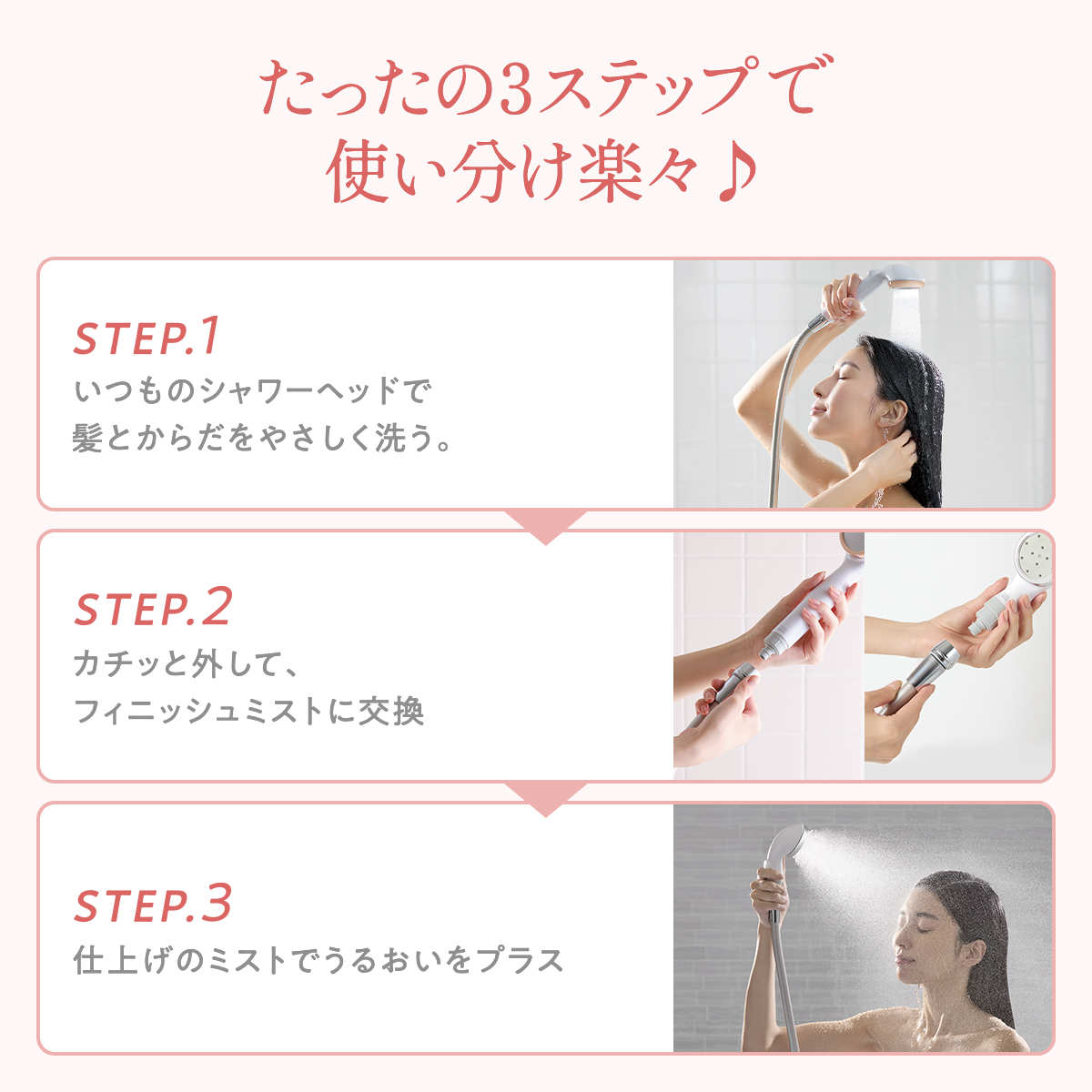 たったの3ステップで
使い分け楽々♪

STEP.1
いつものシャワーヘッドで
髪とからだをやさしく洗う。

STEP.2
カチッと外して、
フィニッシュミストに交換

STEP.3
仕上げのミストでうるおいをプラス