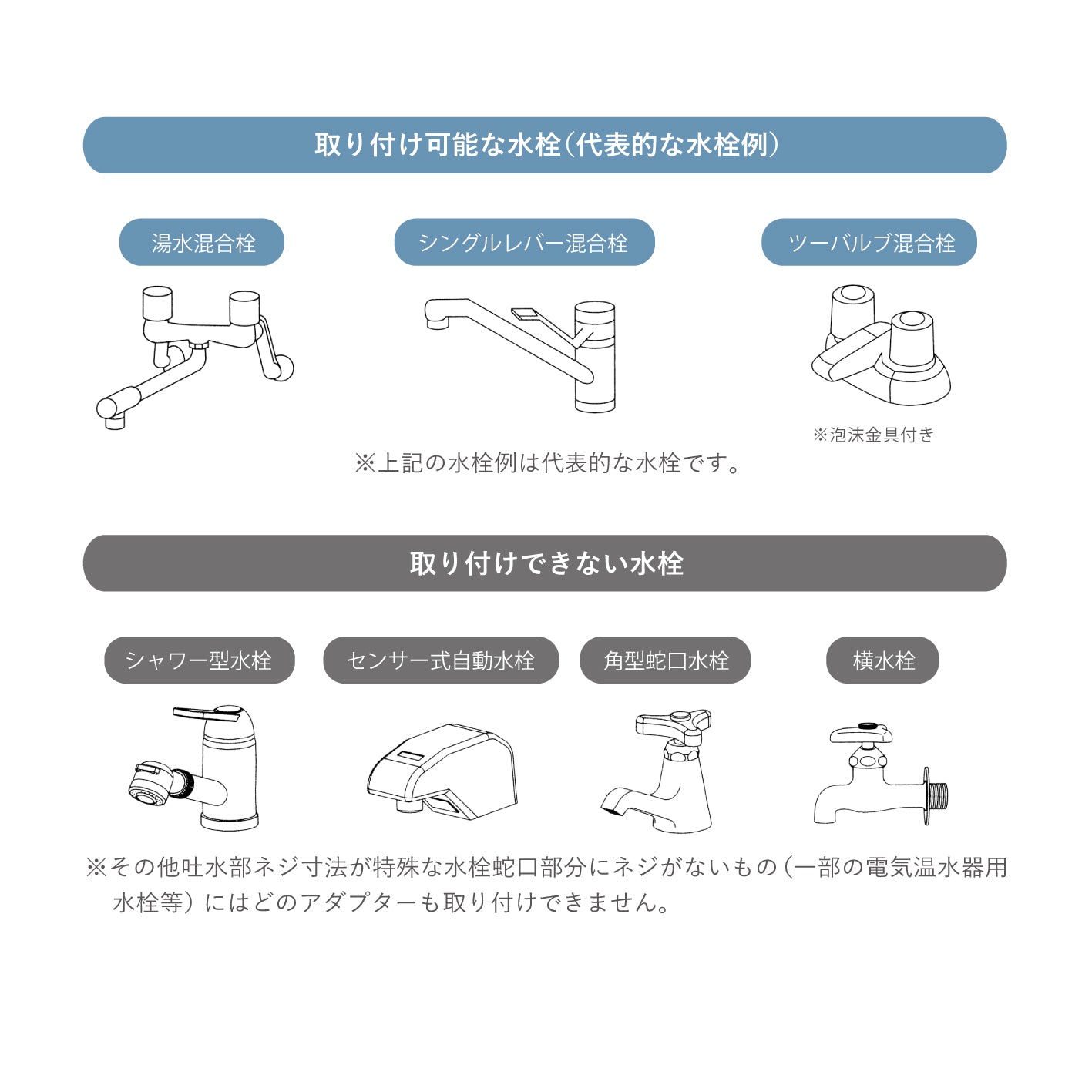 取り付け可能な水栓(代表的な水栓例)

湯水混合栓

シングルレバー混合栓

ツーバルブ混合栓

※泡沫金具付き

※上記の水栓例は代表的な水栓です。

取り付けできない水栓

シャワー型水栓

センサー式自動水栓

角型蛇口水栓

横水栓

※その他吐水部ネジ寸法が特殊な水栓蛇口部分にネジがないもの(一部の電気温水器用水栓等)にはどのアダプターも取り付けできません。